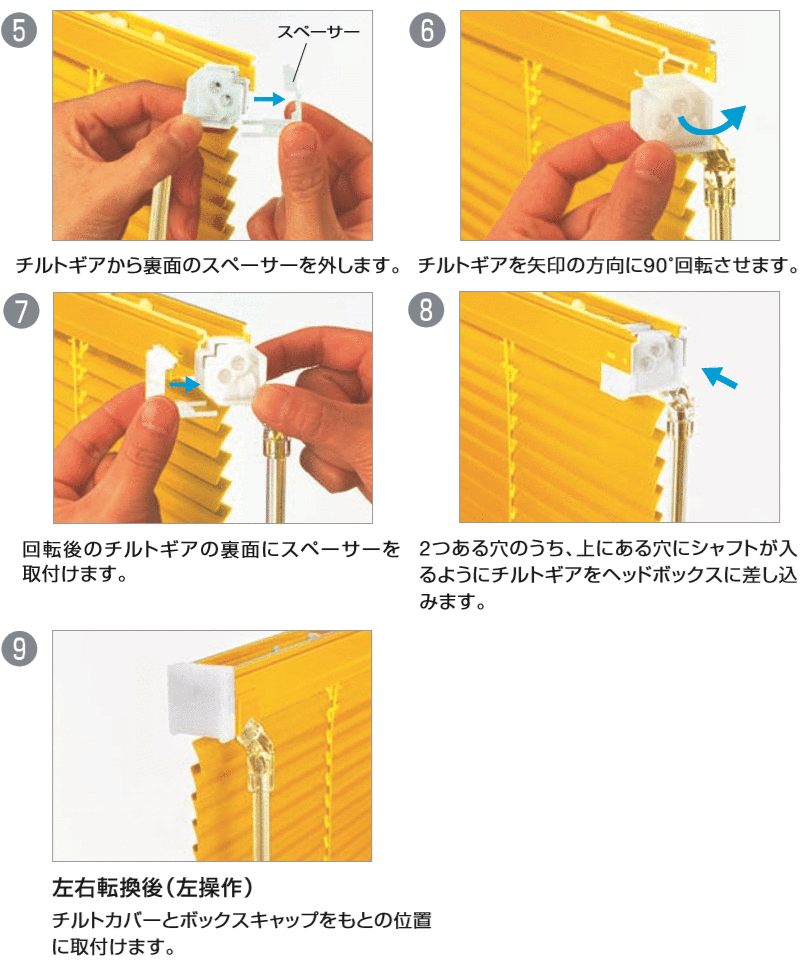 5

スペーサー

チルトギアから裏面のスペーサーを外します。

6

チルトギアを矢印の方向に90°回転させます。

7

回転後のチルトギアの裏面にスペーサーを取付けます。

8

2つある穴のうち、上にある穴にシャフトが入るようにチルトギアをヘッドボックスに差し込みます。

9

左右転換後(左操作)

チルトカバーとボックスキャップをもとの位置に取付けます。